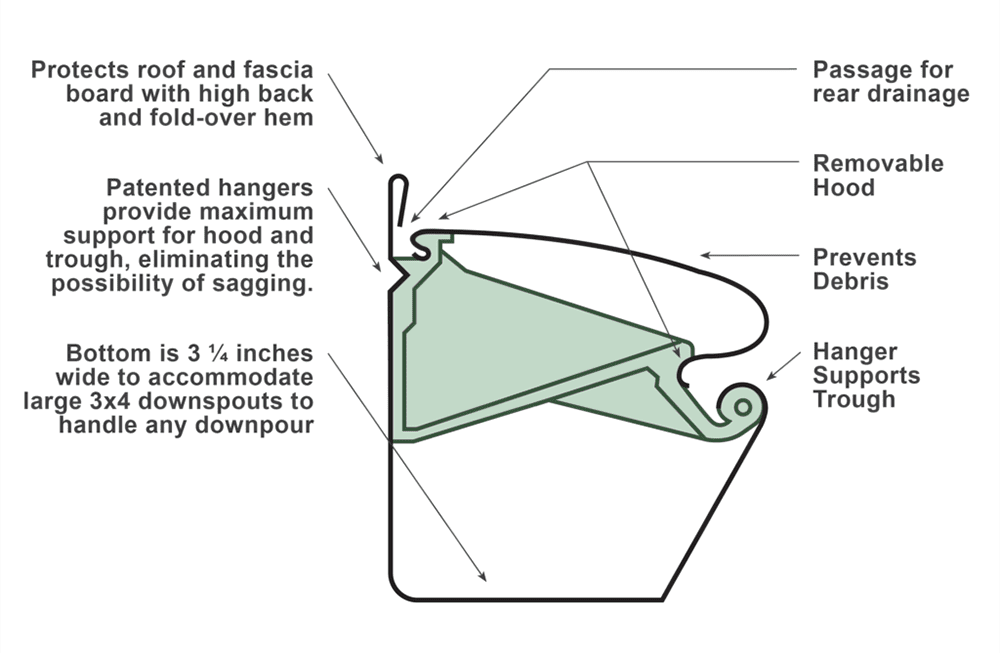 Protects roof and fascia board with high back and fold-over hem

Patented hangers provide maximum support for hood and trough, eliminating the possibility of sagging.

Bottom is 3 ¼ inches wide to accommodate large 3x4 downspouts to handle any downpour

Passage for rear drainage

Removable Hood

Prevents Debris

Hanger Supports Trough